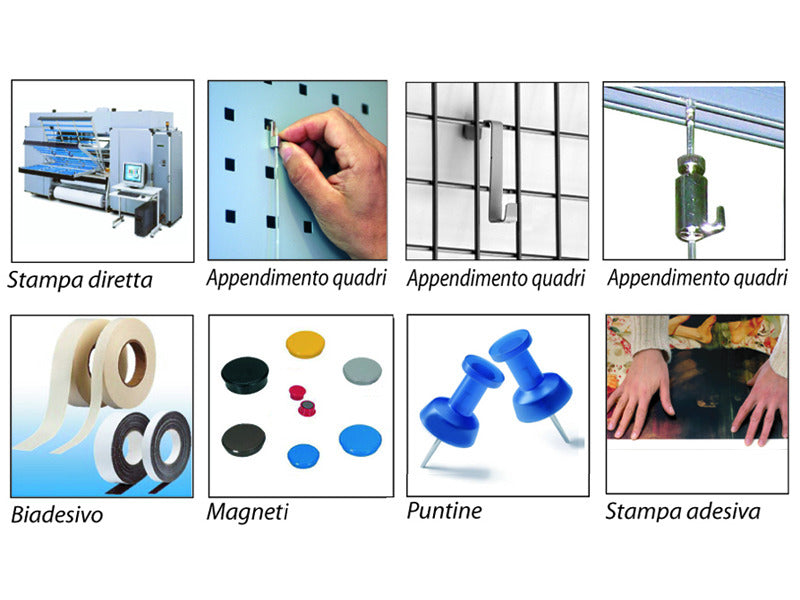 Stampa diretta

Appendimento quadri

Appendimento quadri

Appendimento quadri

Biadesivo

Magneti

Puntine

Stampa adesiva